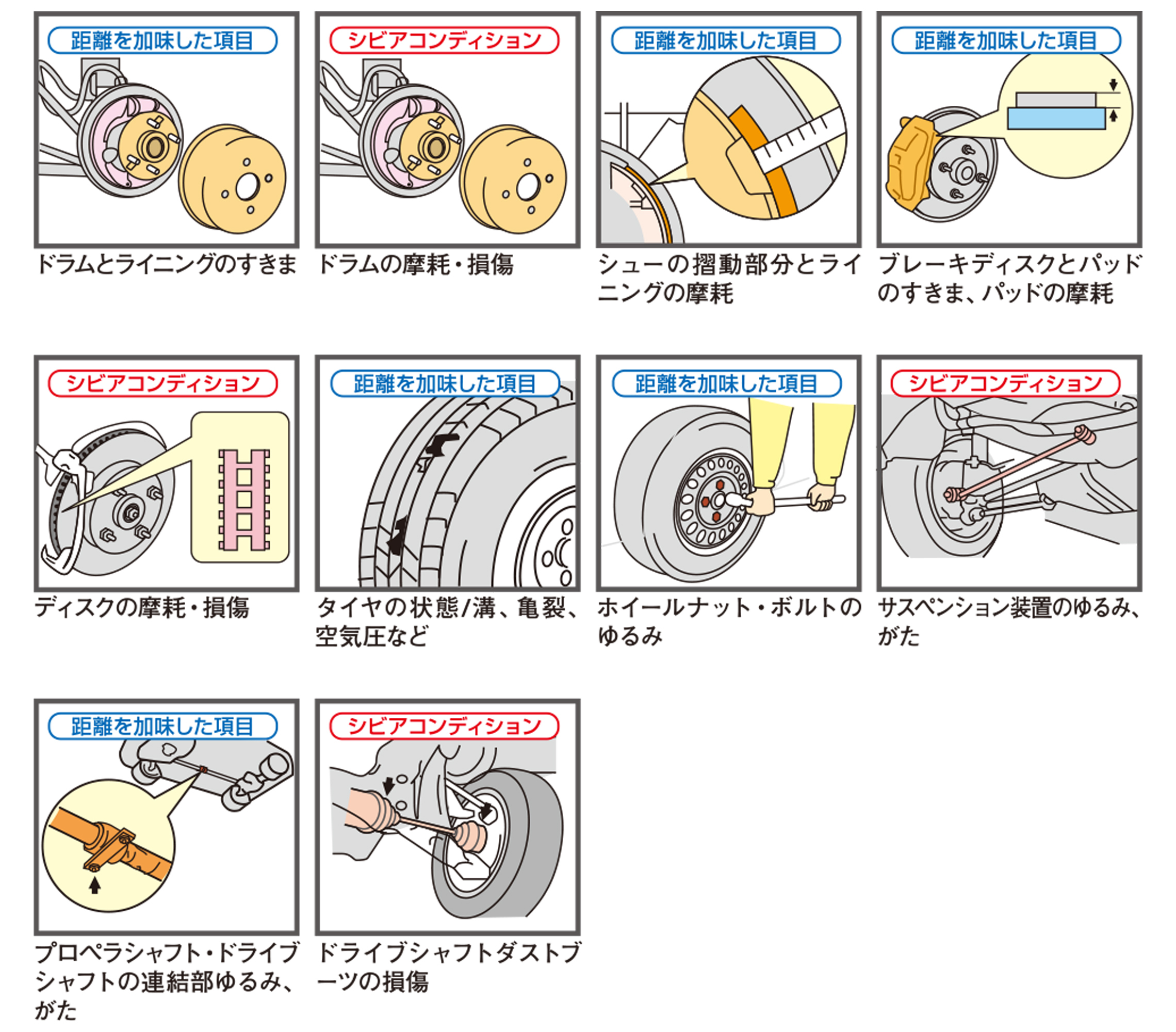 距離を加味した項目

ドラムとライニングのすきま

シビアコンディション

ドラムの摩耗・損傷

距離を加味した項目

シューの摺動部分とライニングの摩耗

距離を加味した項目

ブレーキディスクとパッドのすきま、パッドの摩耗

シビアコンディション

ディスクの摩耗・損傷

距離を加味した項目

タイヤの状態/溝、亀裂、空気圧など

距離を加味した項目

ホイールナット・ボルトのゆるみ

シビアコンディション

サスペンション装置のゆるみ、がた

距離を加味した項目

プロペラシャフト・ドライブシャフトの連結部ゆるみ、がた

シビアコンディション

ドライブシャフトダストブーツの損傷