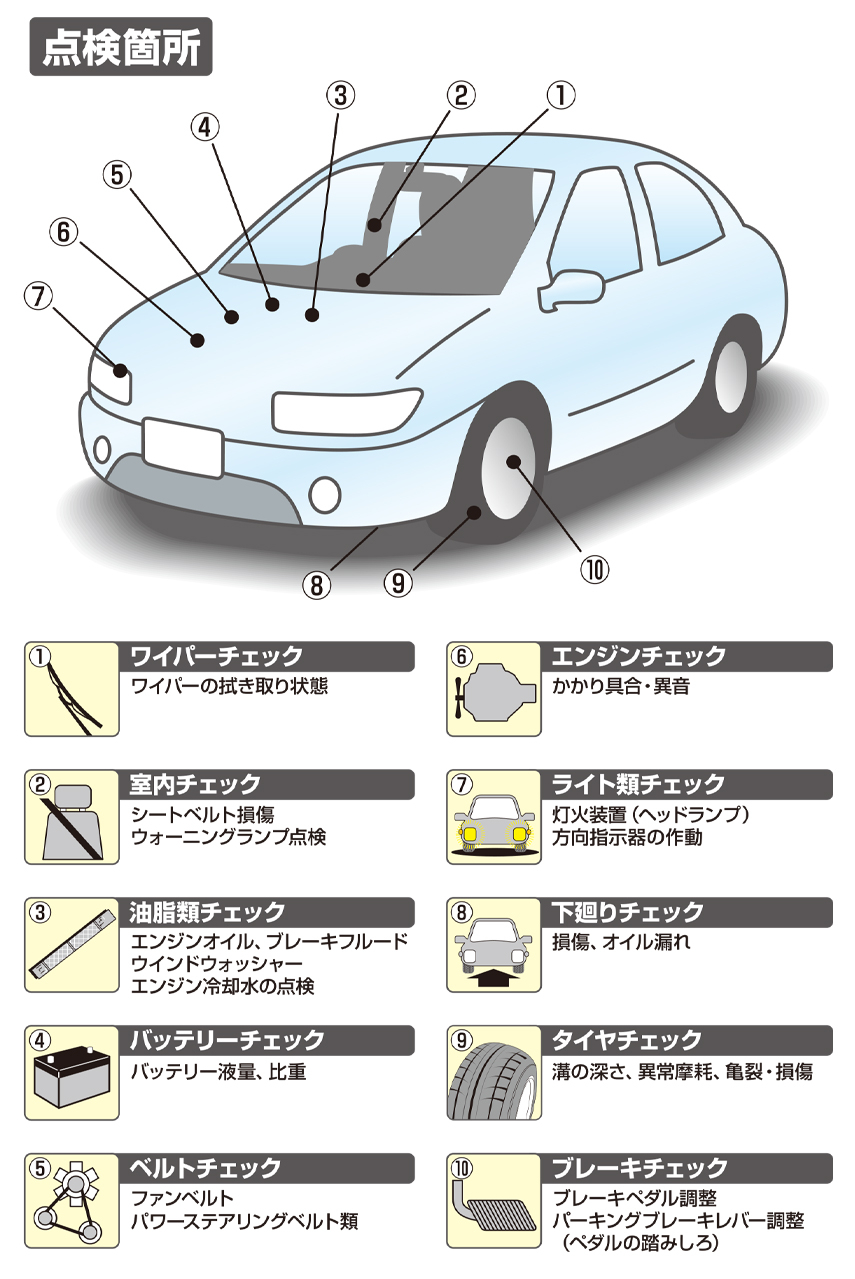 点検箇所

③ ② ①
④
⑤
⑥
⑦

⑧ ⑨ ⑩

① ワイパーチェック
ワイパーの拭き取り状態

② 室内チェック
シートベルト損傷
ウォーニングランプ点検

③ 油脂類チェック
エンジンオイル、ブレーキフルード
ウインドウォッシャー
エンジン冷却水の点検

④ バッテリーチェック
バッテリー液量、比重

⑤ ベルトチェック
ファンベルト
パワーステアリングベルト類

⑥ エンジンチェック
かかり具合・異音

⑦ ライト類チェック
灯火装置（ヘッドランプ）
方向指示器の作動

⑧ 下廻りチェック
損傷、オイル漏れ

⑨ タイヤチェック
溝の深さ、異常摩耗、亀裂・損傷

⑩ ブレーキチェック
ブレーキペダル調整
パーキングブレーキレバー調整
（ペダルの踏みしろ）